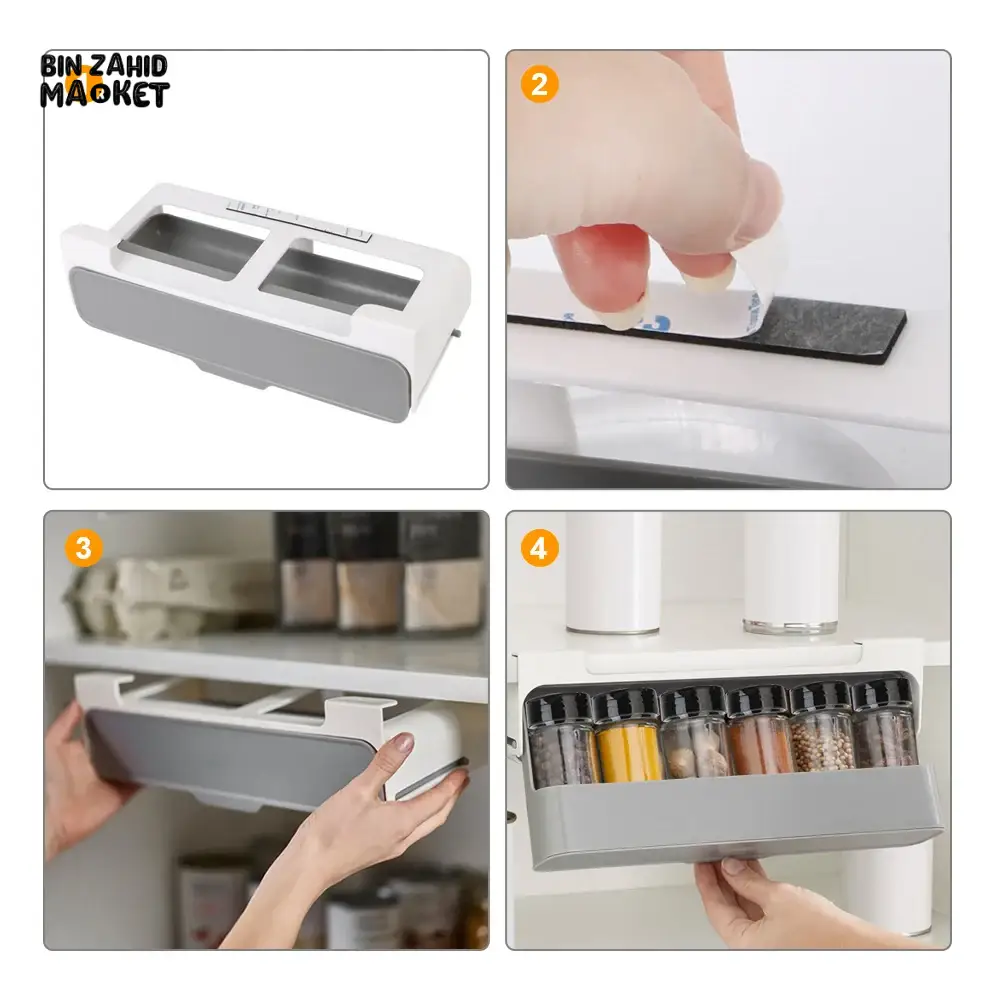 BIN ZAHID MARKET

2

3

4